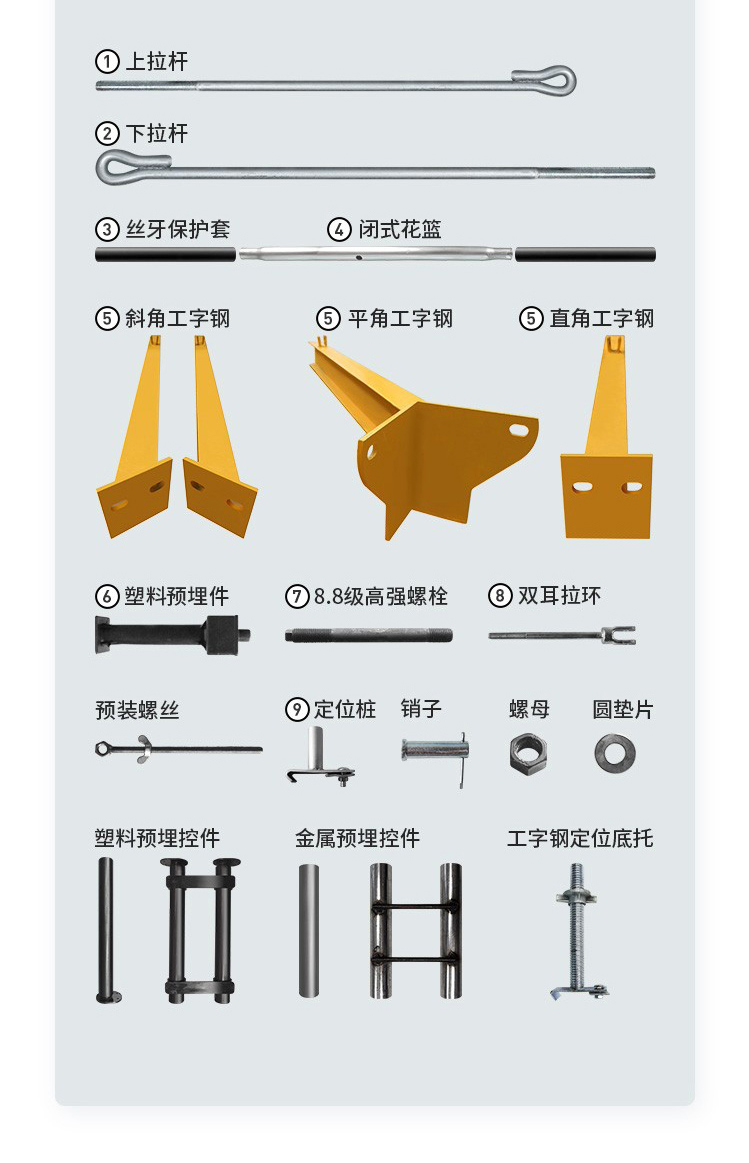 ① 上拉杆

② 下拉杆

③ 丝牙保护套 ④ 闭式花篮

⑤ 斜角工字钢 ⑤ 平角工字钢 ⑤ 直角工字钢

⑥ 塑料预埋件 ⑦ 8.8级高强螺栓 ⑧ 双耳拉环

预装螺丝 ⑨ 定位桩 销子 螺母 圆垫片

塑料预埋控件 金属预埋控件 工字钢定位底托